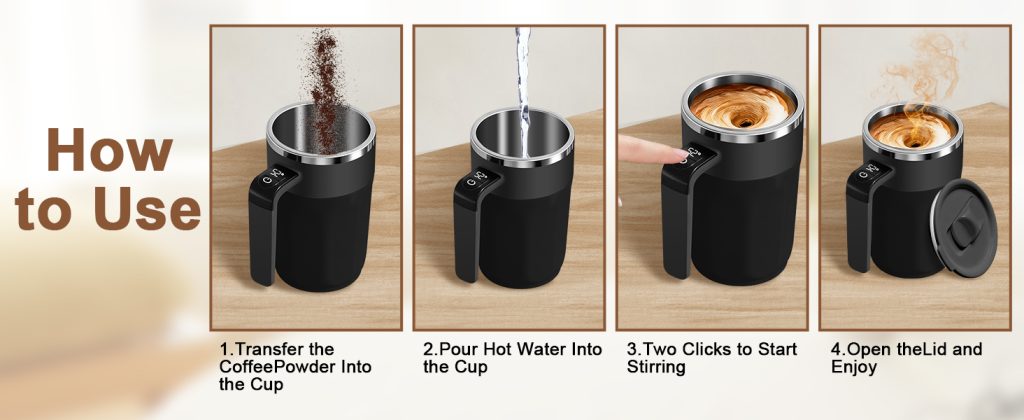 How to Use

1.Transfer the CoffeePowder Into the Cup

2.Pour Hot Water Into the Cup

3.Two Clicks to Start Stirring

4.Open theLid and Enjoy